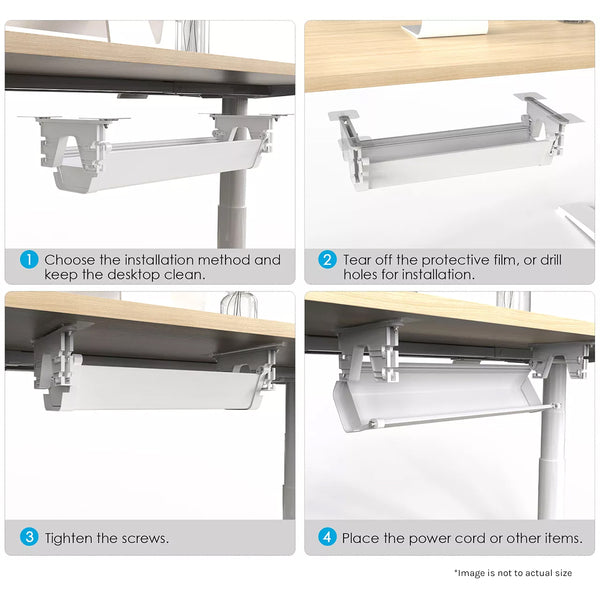 1 Choose the installation method and keep the desktop clean.

2 Tear off the protective film, or drill holes for installation.

3 Tighten the screws.

4 Place the power cord or other items.

*Image is not to actual size