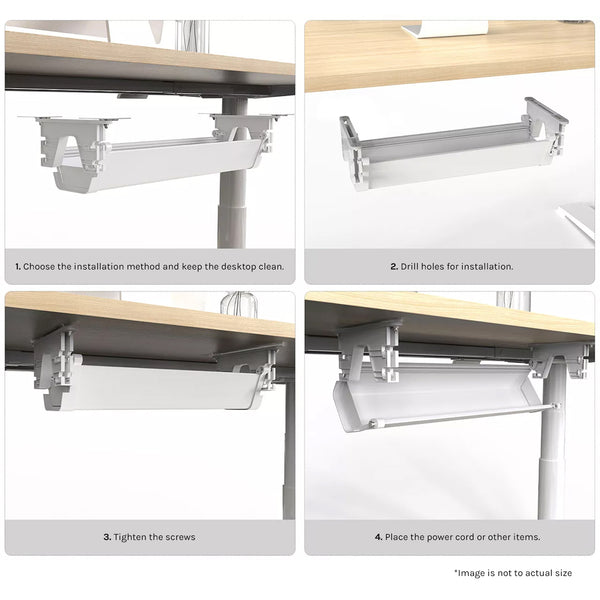 1. Choose the installation method and keep the desktop clean.

2. Drill holes for installation.

3. Tighten the screws

4. Place the power cord or other items.

*Image is not to actual size